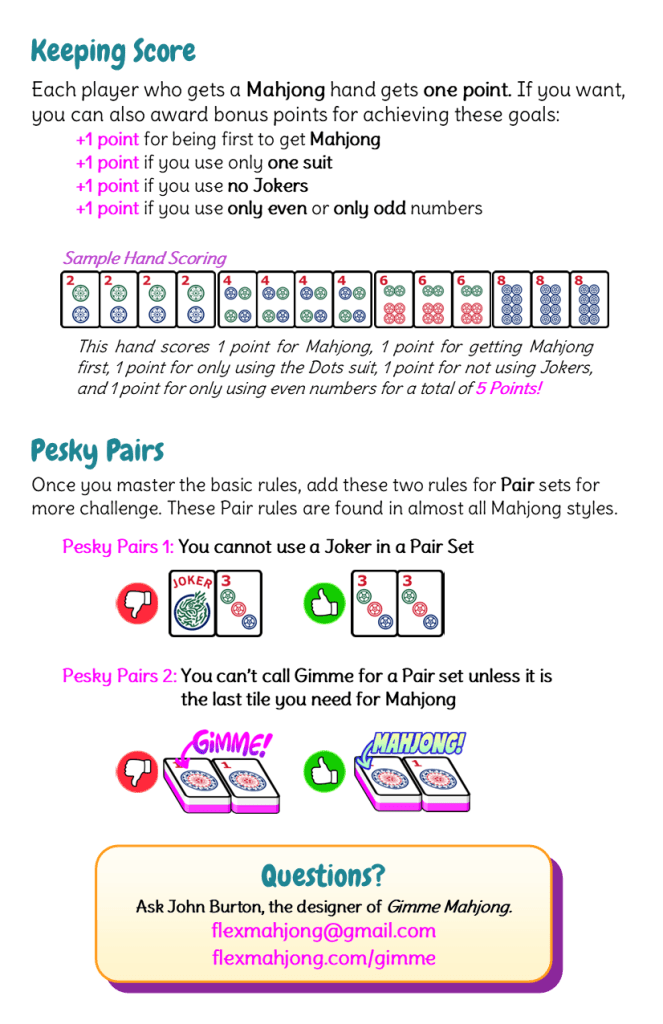 Keeping Score

Each player who gets a Mahjong hand gets one point. If you want, you can also award bonus points for achieving these goals:

+1 point for being first to get Mahjong
+1 point if you use only one suit
+1 point if you use no Jokers
+1 point if you use only even or only odd numbers

Sample Hand Scoring

2 2 2 2 4 4 4 4 6 6 6 8 8 8

This hand scores 1 point for Mahjong, 1 point for getting Mahjong first, 1 point for only using the Dots suit, 1 point for not using Jokers, and 1 point for only using even numbers for a total of 5 Points!

Pesky Pairs

Once you master the basic rules, add these two rules for Pair sets for more challenge. These Pair rules are found in almost all Mahjong styles.

Pesky Pairs 1: You cannot use a Joker in a Pair Set

JOKER 3 3 3

Pesky Pairs 2: You can't call Gimme for a Pair set unless it is the last tile you need for Mahjong

GIMME! 1 MAHJONG! 1

Questions?

Ask John Burton, the designer of Gimme Mahjong.
flexmahjong@gmail.com
flexmahjong.com/gimme